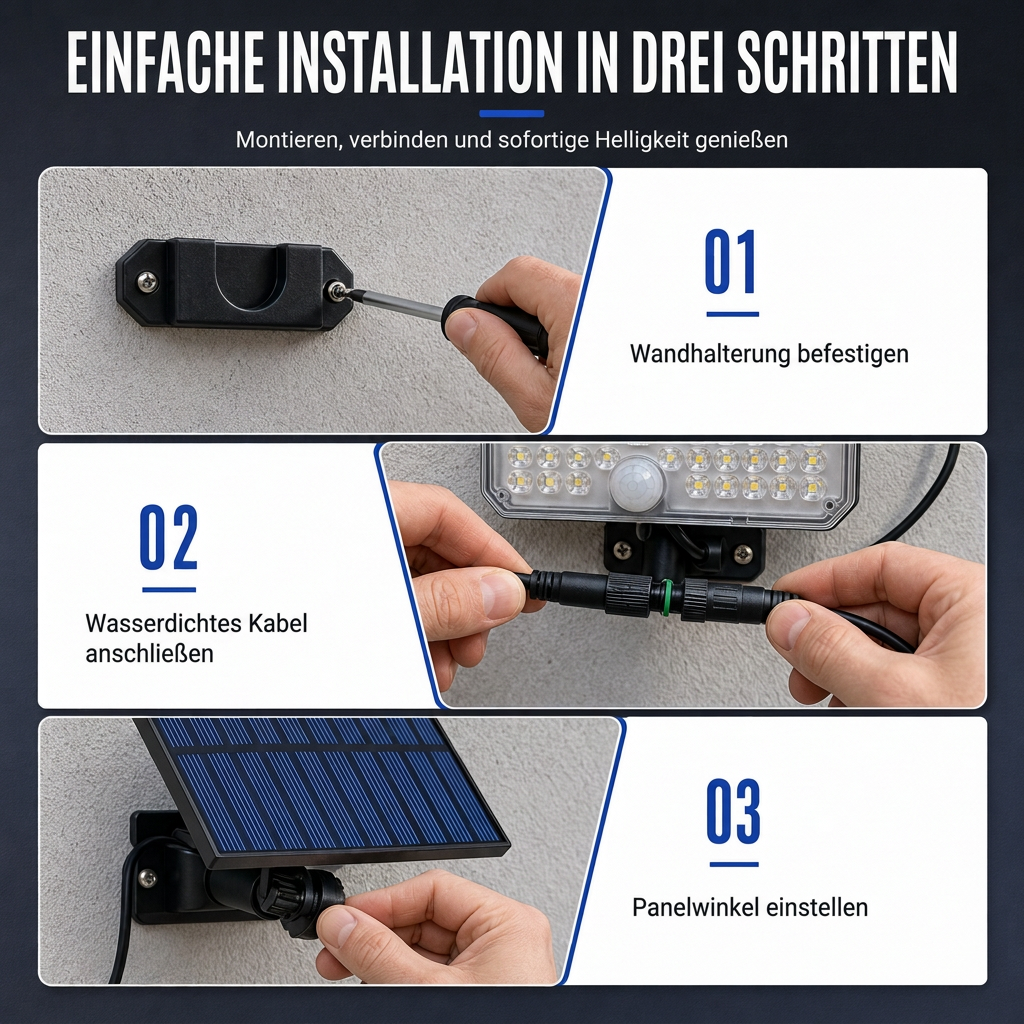 EINFACHE INSTALLATION IN DREI SCHRITTEN

Montieren, verbinden und sofortige Helligkeit genießen

01

Wandhalterung befestigen

02

Wasserdichtes Kabel anschließen

03

Panelwinkel einstellen