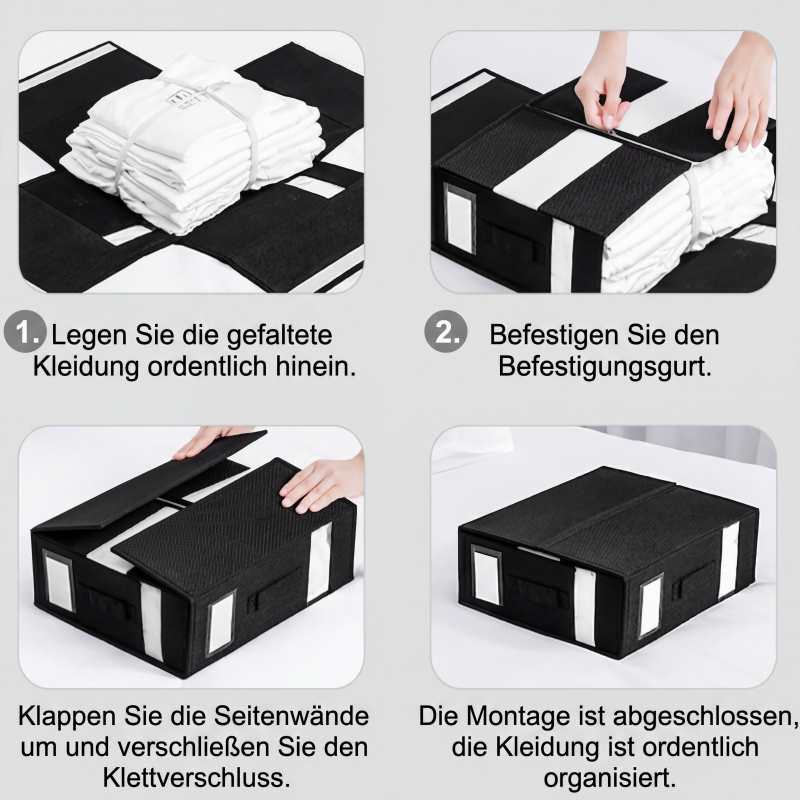 1. Legen Sie die gefaltete Kleidung ordentlich hinein.

2. Befestigen Sie den Befestigungsgurt.

Klappen Sie die Seitenwände um und verschließen Sie den Klettverschluss.

Die Montage ist abgeschlossen, die Kleidung ist ordentlich organisiert.