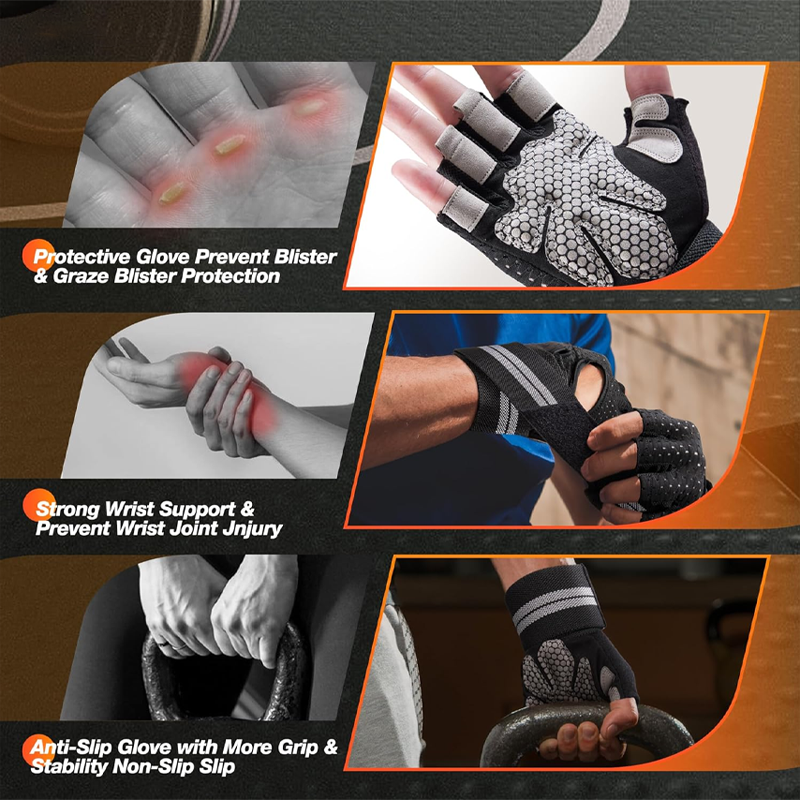 Protective Glove Prevent Blister & Graze Blister Protection

Strong Wrist Support & Prevent Wrist Joint Jnjury

Anti-Slip Glove with More Grip & Stability Non-Slip Slip